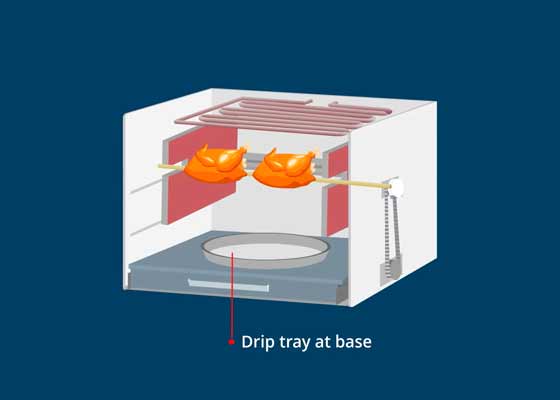 Drip tray at base